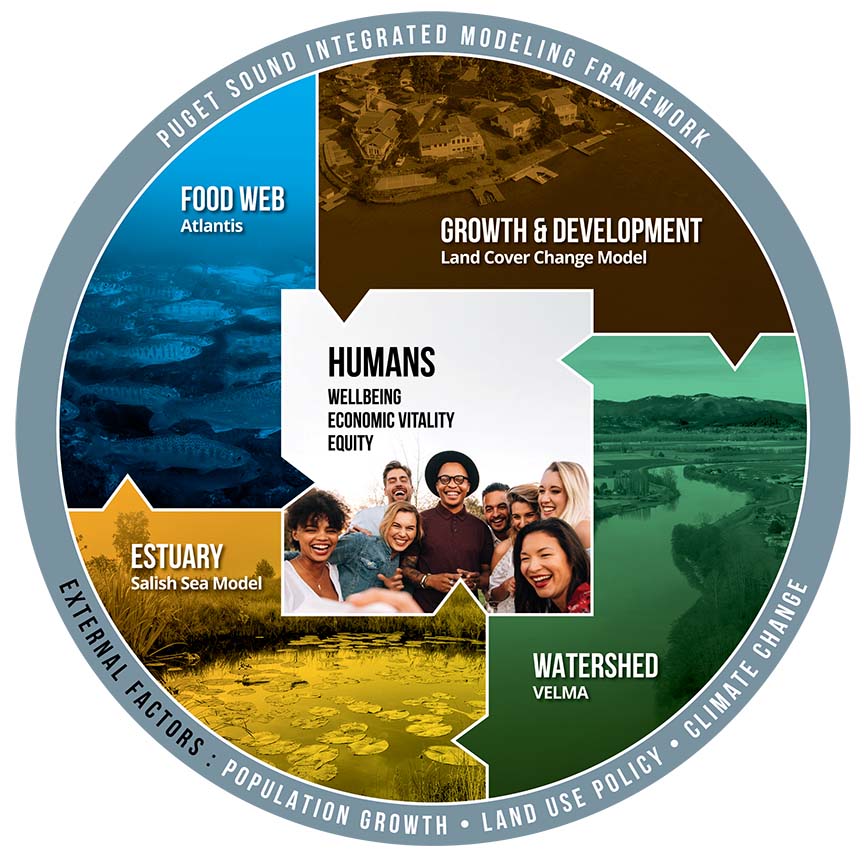 PUGET SOUND INTEGRATED MODELING FRAMEWORK

FOOD WEB
Atlantis

GROWTH & DEVELOPMENT
Land Cover Change Model

HUMANS
WELLBEING
ECONOMIC VITALITY
EQUITY

ESTUARY
Salish Sea Model

WATERSHED
VELMA

EXTERNAL FACTORS : POPULATION GROWTH • LAND USE POLICY • CLIMATE CHANGE